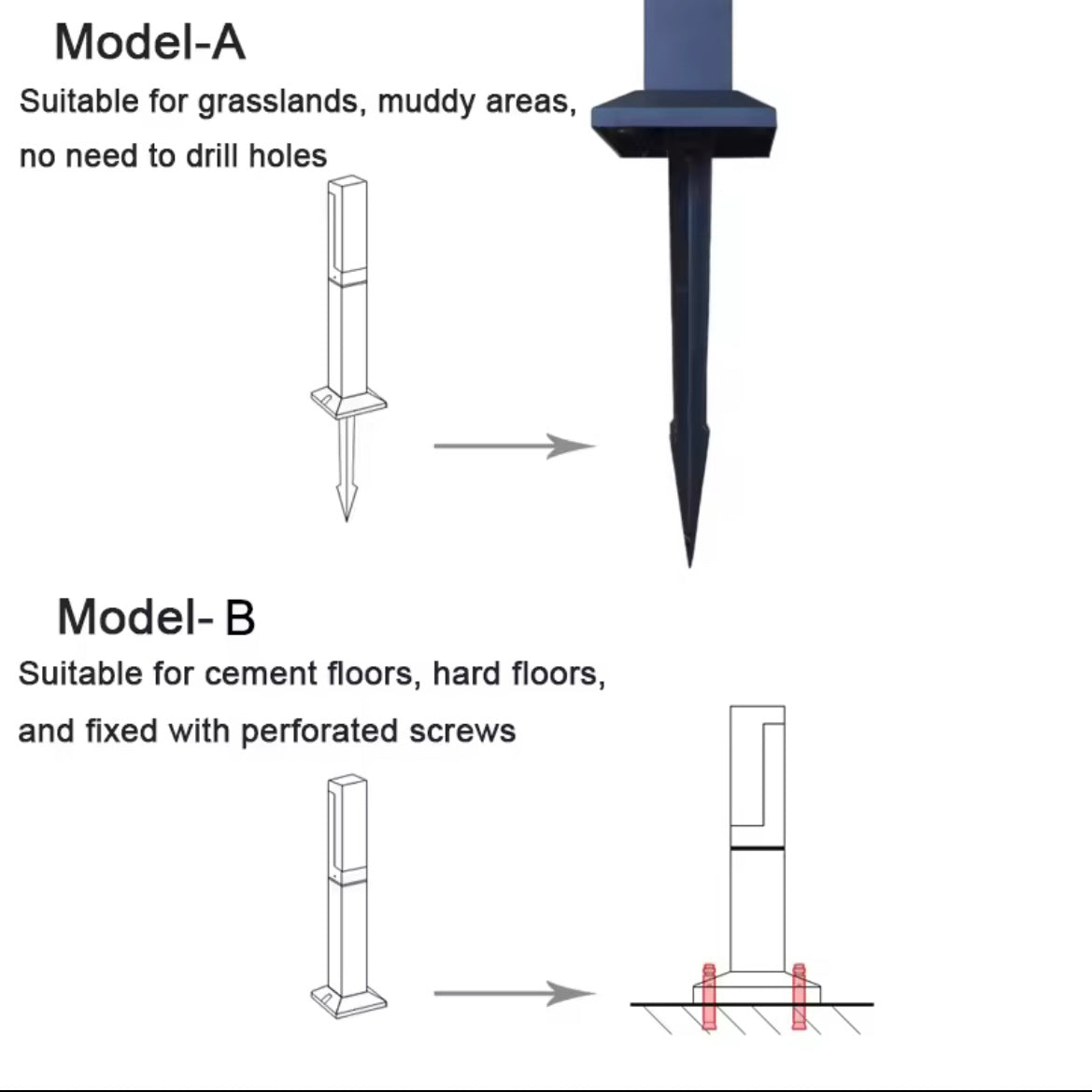 Model-A

Suitable for grasslands, muddy areas, no need to drill holes

Model- B

Suitable for cement floors, hard floors, and fixed with perforated screws